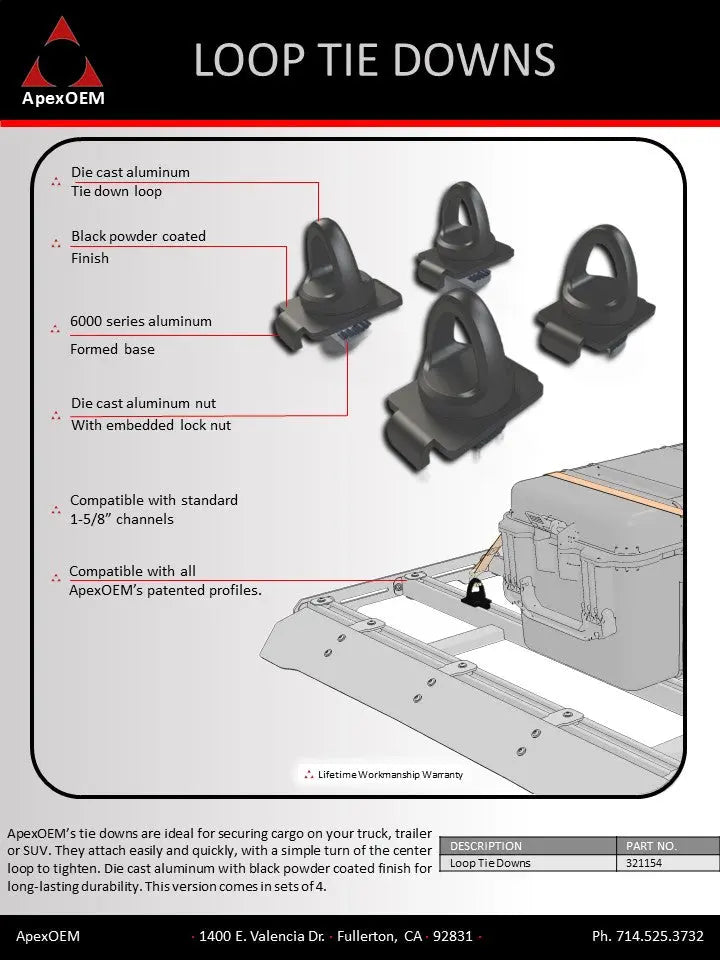 ApexOEM

LOOP TIE DOWNS

Die cast aluminum
Tie down loop

Black powder coated
Finish

6000 series aluminum
Formed base

Die cast aluminum nut
With embedded lock nut

Compatible with standard
1-5/8" channels

Compatible with all
ApexOEM's patented profiles.

Lifetime Workmanship Warranty

ApexOEM's tie downs are ideal for securing cargo on your truck, trailer or SUV. They attach easily and quickly, with a simple turn of the center loop to tighten. Die cast aluminum with black powder coated finish for long-lasting durability. This version comes in sets of 4.

| DESCRIPTION | PART NO. |
|---|---|
| Loop Tie Downs | 321154 |

ApexOEM · 1400 E. Valencia Dr. · Fullerton, CA · 92831 · Ph. 714.525.3732