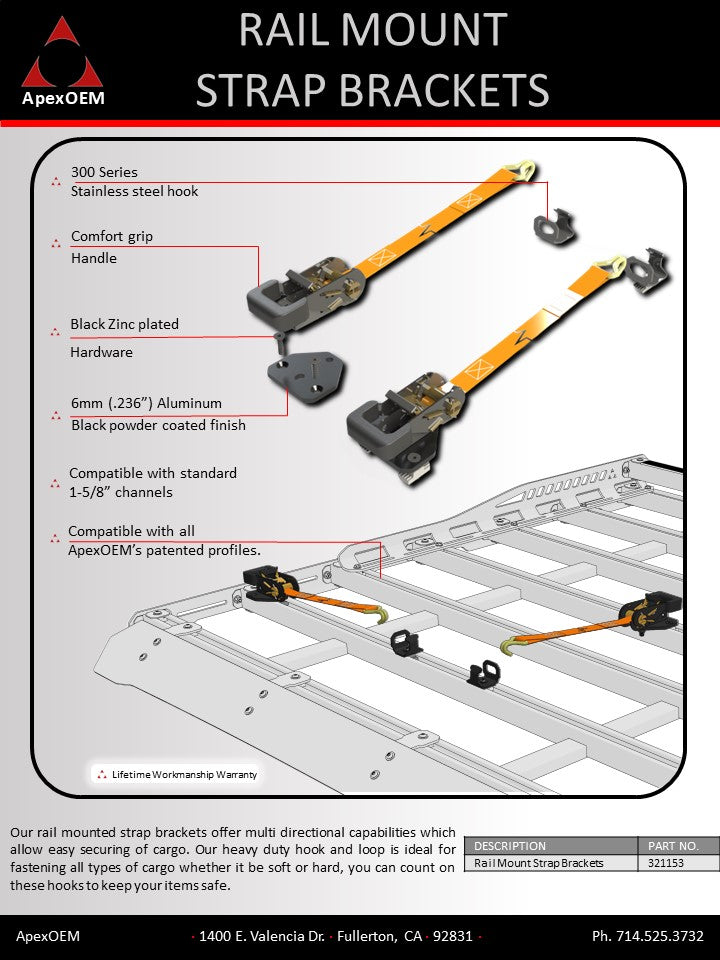 ApexOEM

RAIL MOUNT STRAP BRACKETS

300 Series
Stainless steel hook

Comfort grip
Handle

Black Zinc plated
Hardware

6mm (.236") Aluminum
Black powder coated finish

Compatible with standard 1-5/8" channels

Compatible with all ApexOEM's patented profiles.

Lifetime Workmanship Warranty

Our rail mounted strap brackets offer multi directional capabilities which allow easy securing of cargo. Our heavy duty hook and loop is ideal for fastening all types of cargo whether it be soft or hard, you can count on these hooks to keep your items safe.

| DESCRIPTION | PART NO. |
|---|---|
| Rail Mount Strap Brackets | 321153 |

ApexOEM · 1400 E. Valencia Dr. · Fullerton, CA · 92831 · Ph. 714.525.3732