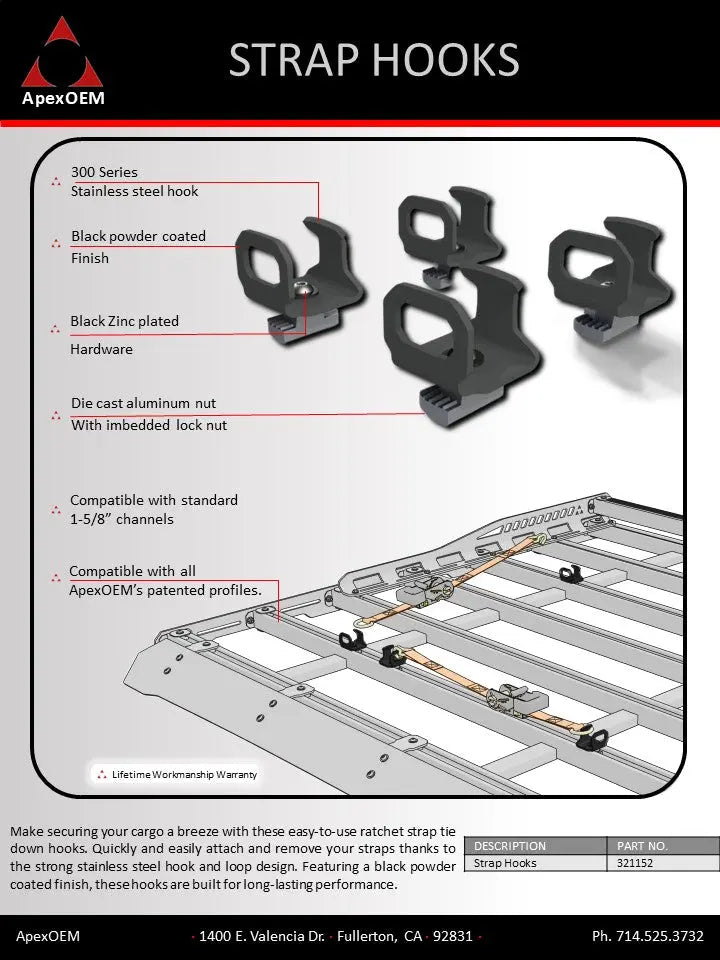 ApexOEM

STRAP HOOKS

300 Series
Stainless steel hook

Black powder coated
Finish

Black Zinc plated
Hardware

Die cast aluminum nut
With imbedded lock nut

Compatible with standard
1-5/8" channels

Compatible with all
ApexOEM's patented profiles.

Lifetime Workmanship Warranty

Make securing your cargo a breeze with these easy-to-use ratchet strap tie down hooks. Quickly and easily attach and remove your straps thanks to the strong stainless steel hook and loop design. Featuring a black powder coated finish, these hooks are built for long-lasting performance.

| DESCRIPTION | PART NO. |
|---|---|
| Strap Hooks | 321152 |

ApexOEM · 1400 E. Valencia Dr. · Fullerton, CA · 92831 · Ph. 714.525.3732