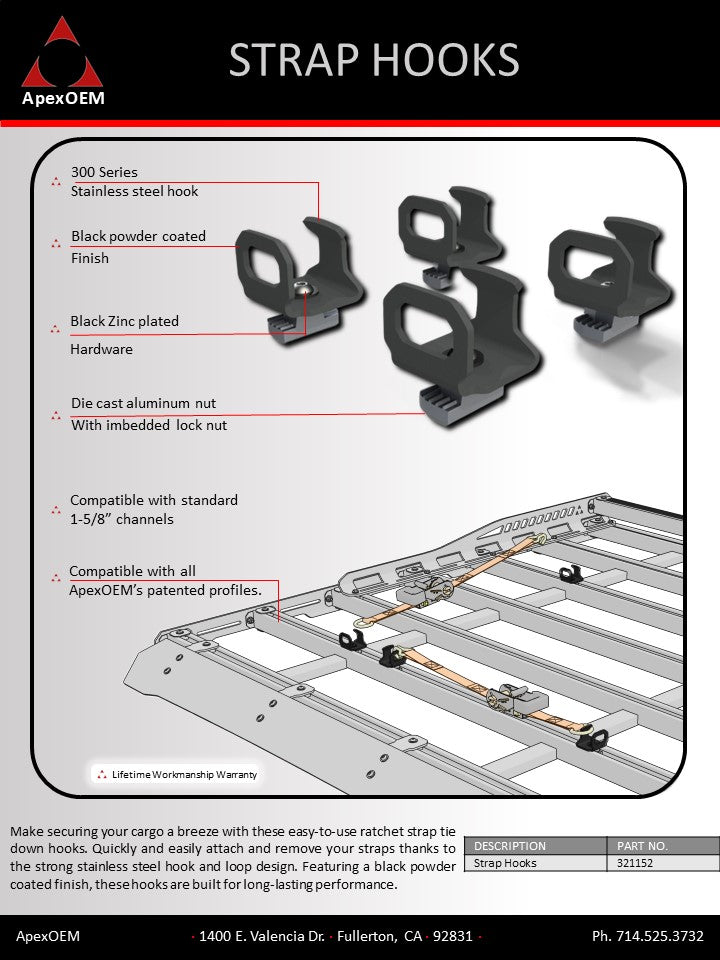 ApexOEM

STRAP HOOKS

300 Series
Stainless steel hook

Black powder coated
Finish

Black Zinc plated
Hardware

Die cast aluminum nut
With imbedded lock nut

Compatible with standard
1-5/8" channels

Compatible with all
ApexOEM's patented profiles.

Lifetime Workmanship Warranty

Make securing your cargo a breeze with these easy-to-use ratchet strap tie down hooks. Quickly and easily attach and remove your straps thanks to the strong stainless steel hook and loop design. Featuring a black powder coated finish, these hooks are built for long-lasting performance.

| DESCRIPTION | PART NO. |
|---|---|
| Strap Hooks | 321152 |

ApexOEM · 1400 E. Valencia Dr. · Fullerton, CA · 92831 · Ph. 714.525.3732